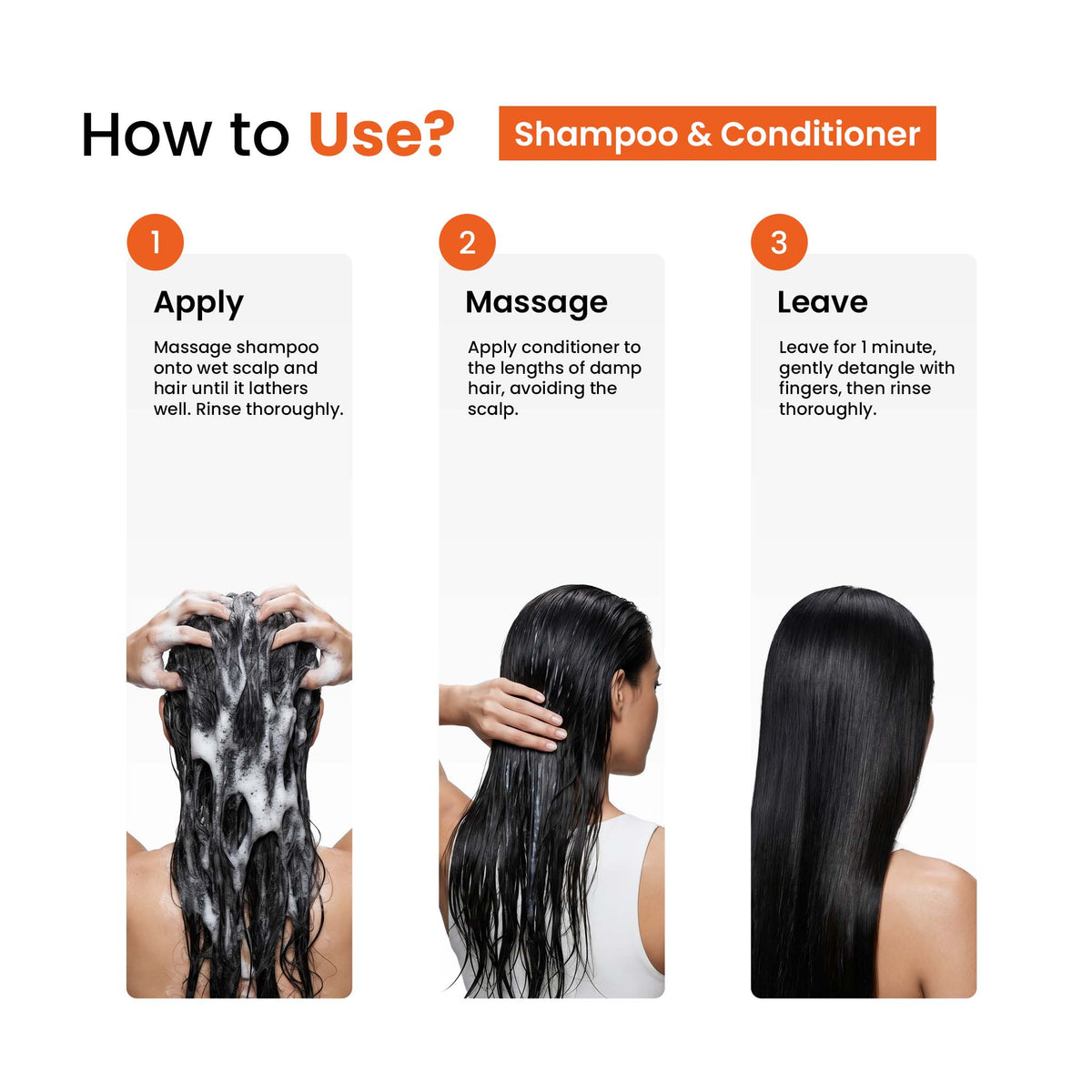 How to Use? Shampoo & Conditioner

1
Apply
Massage shampoo onto wet scalp and hair until it lathers well. Rinse thoroughly.

2
Massage
Apply conditioner to the lengths of damp hair, avoiding the scalp.

3
Leave
Leave for 1 minute, gently detangle with fingers, then rinse thoroughly.