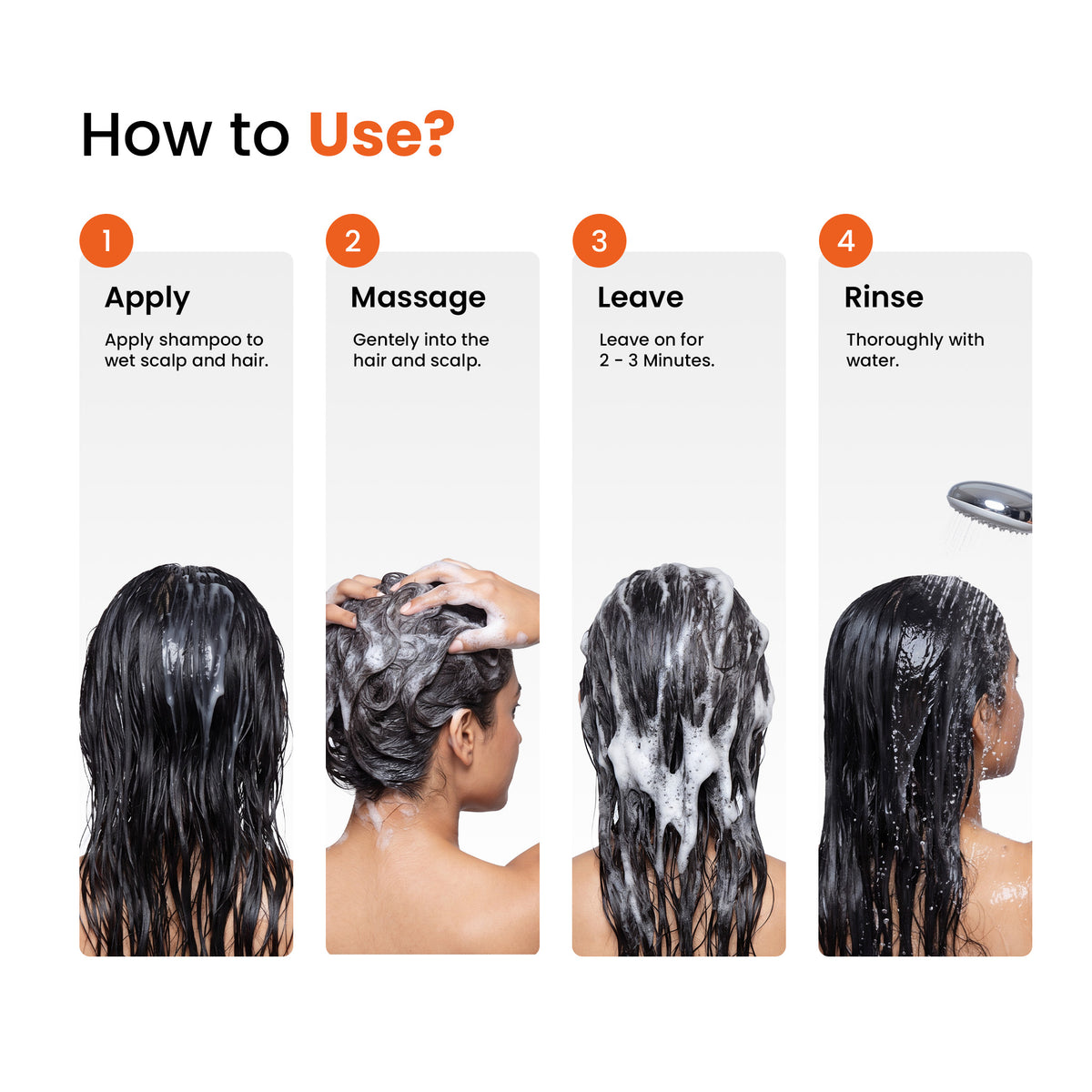 How to Use?

1

Apply

Apply shampoo to wet scalp and hair.

2

Massage

Gentely into the hair and scalp.

3

Leave

Leave on for 2 - 3 Minutes.

4

Rinse

Thoroughly with water.