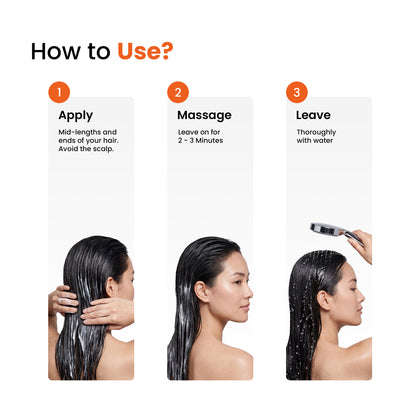 How to Use?

1

Apply

Mid-lengths and ends of your hair. Avoid the scalp.

2

Massage

Leave on for 2 - 3 Minutes

3

Leave

Thoroughly with water